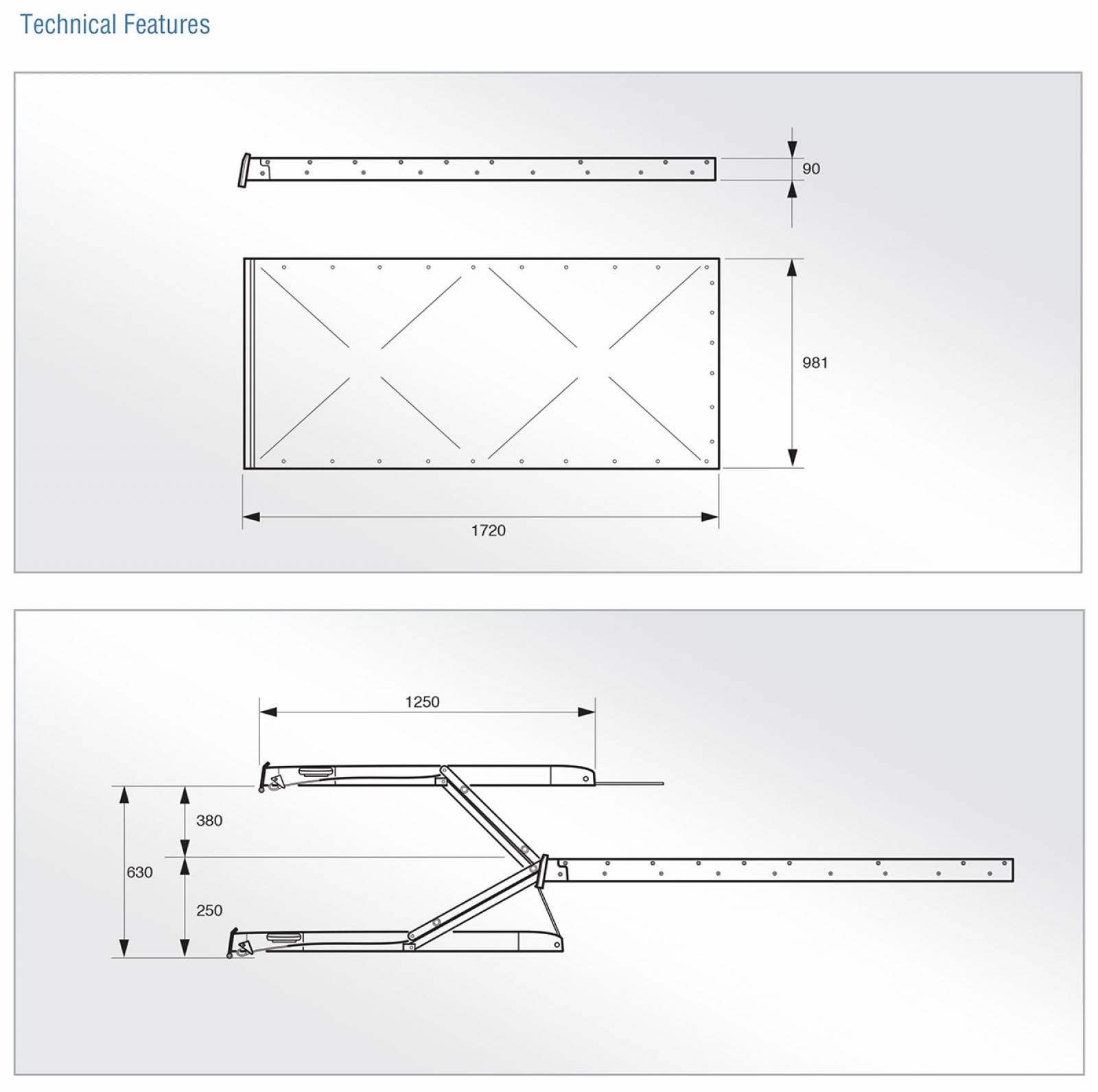 Technical Features

90

981

1720

1250

380

630

250