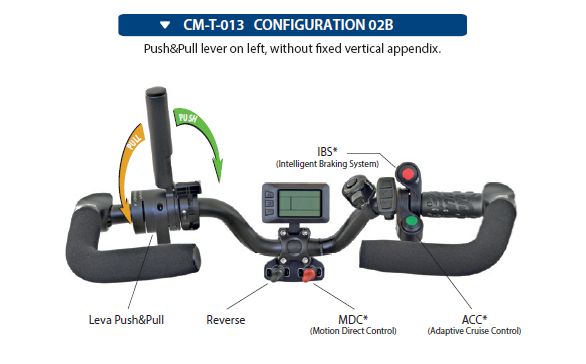 ▼ CM-T-013 CONFIGURATION 02B

Push&Pull lever on left, without fixed vertical appendix.

PULL

PUSH

IBS*
(Intelligent Braking System)

Leva Push&Pull

Reverse

MDC*
(Motion Direct Control)

ACC*
(Adaptive Cruise Control)